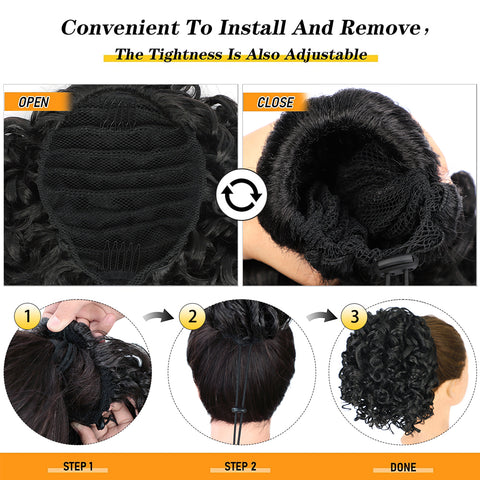 Convenient To Install And Remove,
The Tightness Is Also Adjustable

OPEN

CLOSE

1

2

3

STEP 1

STEP 2

DONE