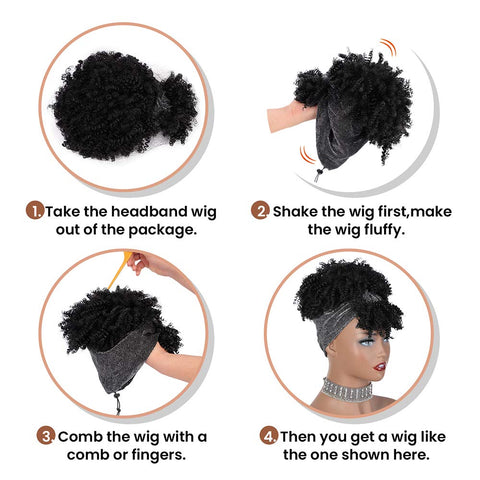 1. Take the headband wig out of the package.

2. Shake the wig first,make the wig fluffy.

3. Comb the wig with a comb or fingers.

4. Then you get a wig like the one shown here.