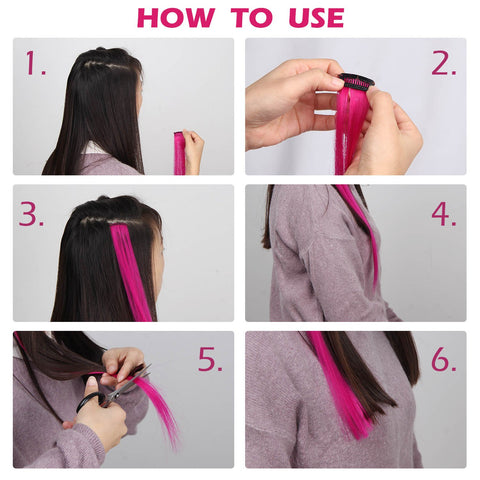 HOW TO USE

1.

2.

3.

4.

5.

6.